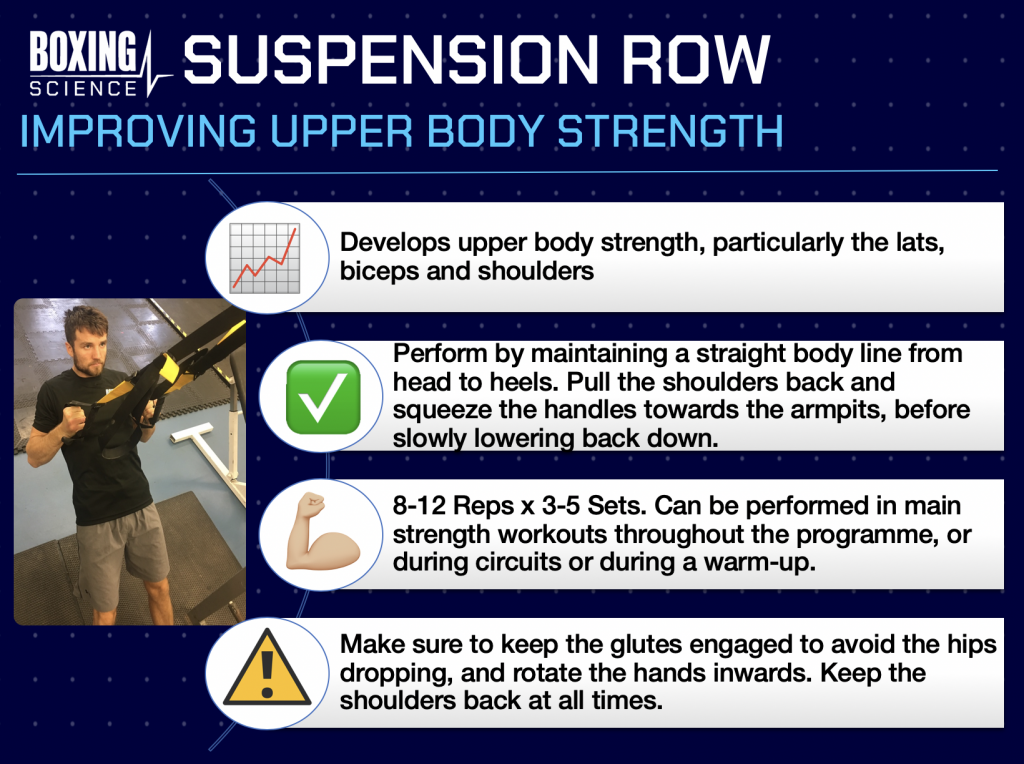 BOXING SCIENCE SUSPENSION ROW

IMPROVING UPPER BODY STRENGTH

Develops upper body strength, particularly the lats, biceps and shoulders

Perform by maintaining a straight body line from head to heels. Pull the shoulders back and squeeze the handles towards the armpits, before slowly lowering back down.

8-12 Reps x 3-5 Sets. Can be performed in main strength workouts throughout the programme, or during circuits or during a warm-up.

Make sure to keep the glutes engaged to avoid the hips dropping, and rotate the hands inwards. Keep the shoulders back at all times.