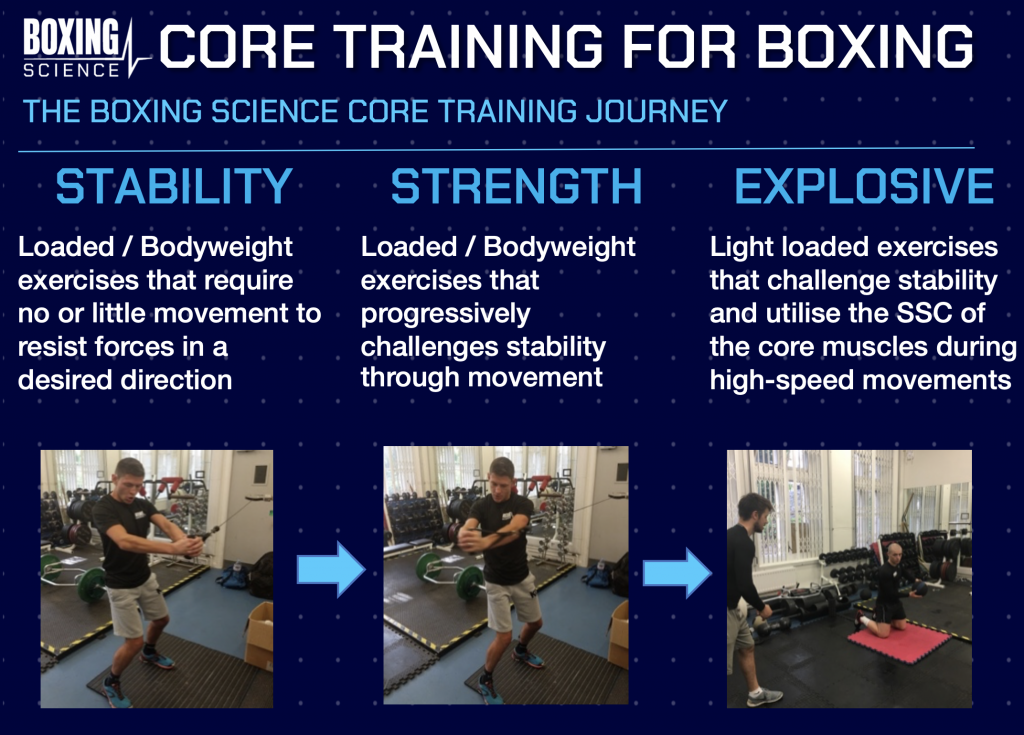 BOXING SCIENCE

CORE TRAINING FOR BOXING

THE BOXING SCIENCE CORE TRAINING JOURNEY

STABILITY

Loaded / Bodyweight exercises that require no or little movement to resist forces in a desired direction

STRENGTH

Loaded / Bodyweight exercises that progressively challenges stability through movement

EXPLOSIVE

Light loaded exercises that challenge stability and utilise the SSC of the core muscles during high-speed movements